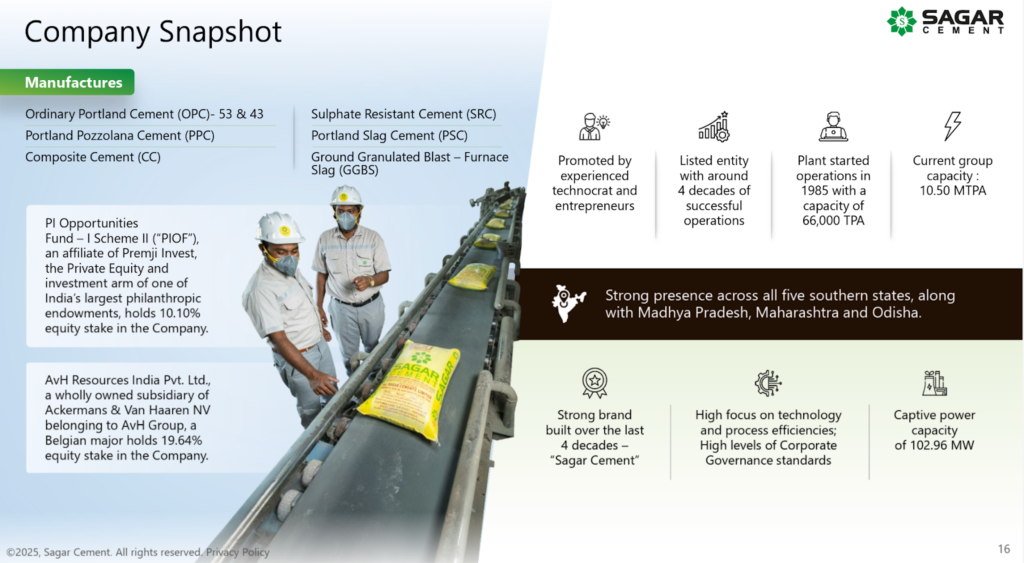 Company Snapshot

SAGAR CEMENT

Manufactures

Ordinary Portland Cement (OPC)- 53 & 43
Portland Pozzolana Cement (PPC)
Composite Cement (CC)

Sulphate Resistant Cement (SRC)
Portland Slag Cement (PSC)
Ground Granulated Blast – Furnace Slag (GGBS)

PI Opportunities Fund – I Scheme II ("PIOF"), an affiliate of Premji Invest, the Private Equity and investment arm of one of India's largest philanthropic endowments, holds 10.10% equity stake in the Company.

AvH Resources India Pvt. Ltd., a wholly owned subsidiary of Ackermans & Van Haaren NV belonging to AvH Group, a Belgian major holds 19.64% equity stake in the Company.

SAGAR CEMENT

Promoted by experienced technocrat and entrepreneurs

Listed entity with around 4 decades of successful operations

Plant started operations in 1985 with a capacity of 66,000 TPA

Current group capacity : 10.50 MTPA

Strong presence across all five southern states, along with Madhya Pradesh, Maharashtra and Odisha.

Strong brand built over the last 4 decades – "Sagar Cement"

High focus on technology and process efficiencies; High levels of Corporate Governance standards

Captive power capacity of 102.96 MW

©2025, Sagar Cement. All rights reserved. Privacy Policy

16