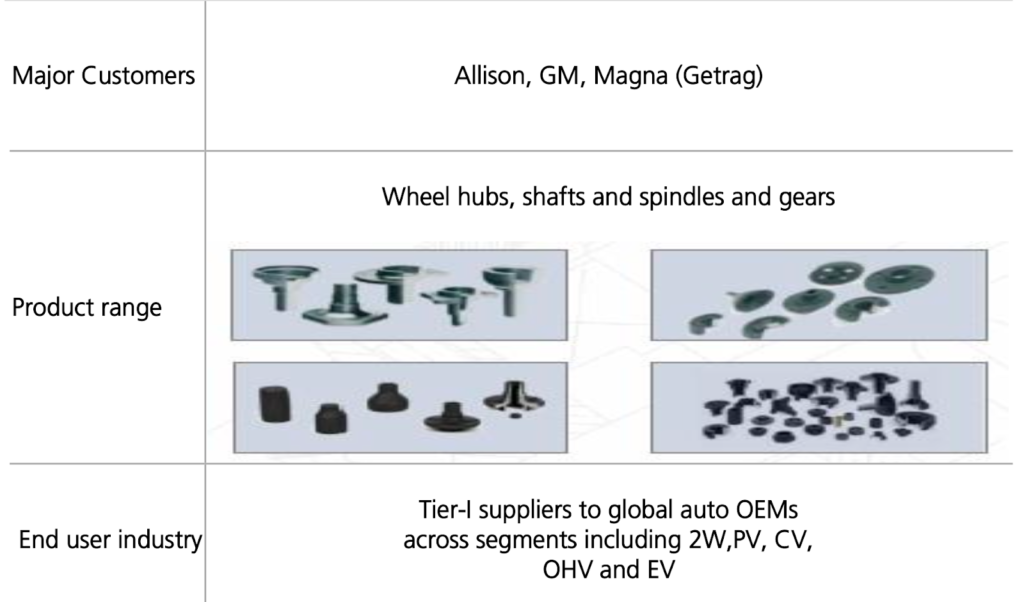 | | |
|---|---|
| Major Customers | Allison, GM, Magna (Getrag) |
| Product range | Wheel hubs, shafts and spindles and gears |
| End user industry | Tier-I suppliers to global auto OEMs across segments including 2W,PV, CV, OHV and EV |